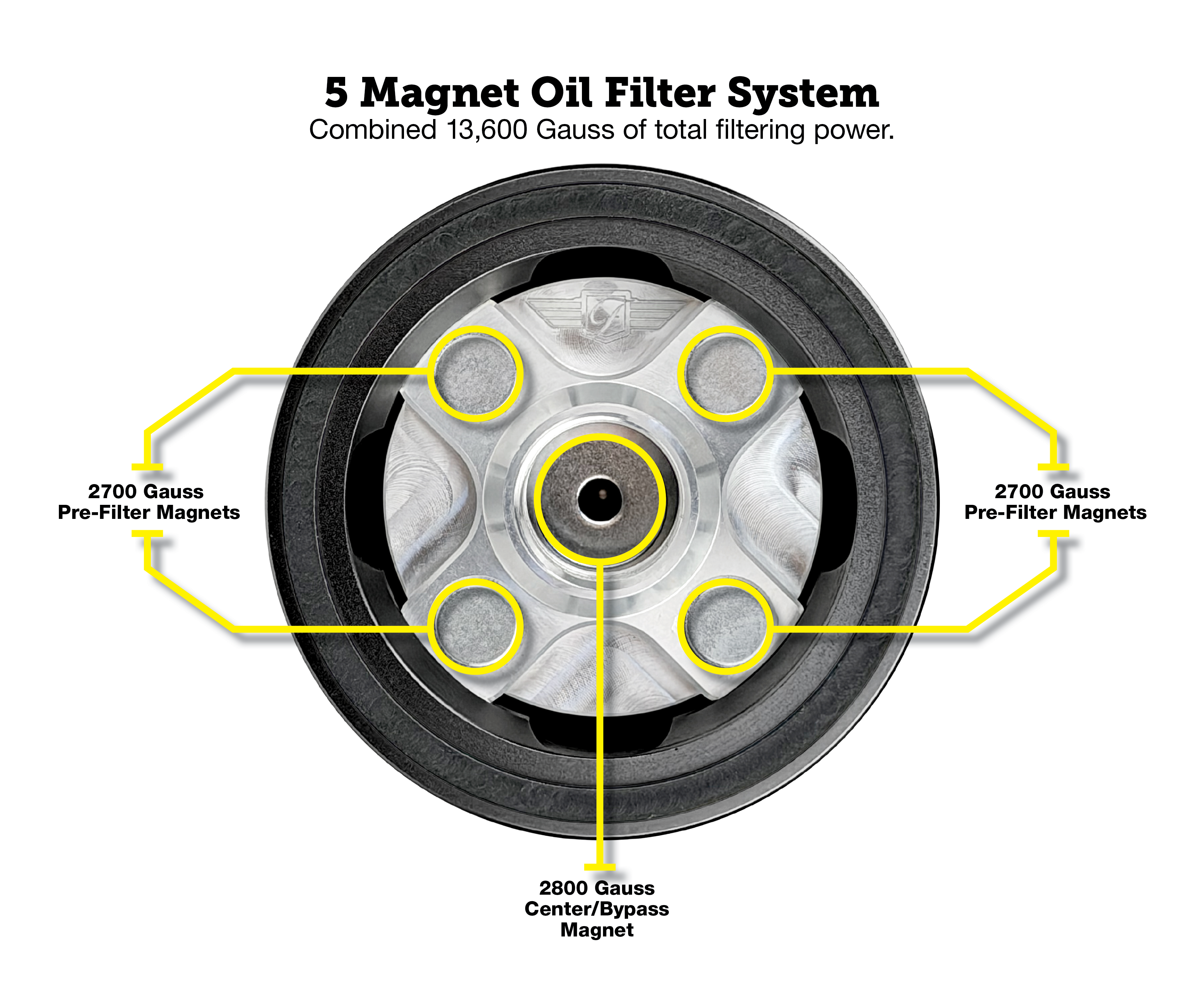 5 Magnet Oil Filter System
Combined 13,600 Gauss of total filtering power.

2700 Gauss
Pre-Filter Magnets

2700 Gauss
Pre-Filter Magnets

2800 Gauss
Center/Bypass
Magnet