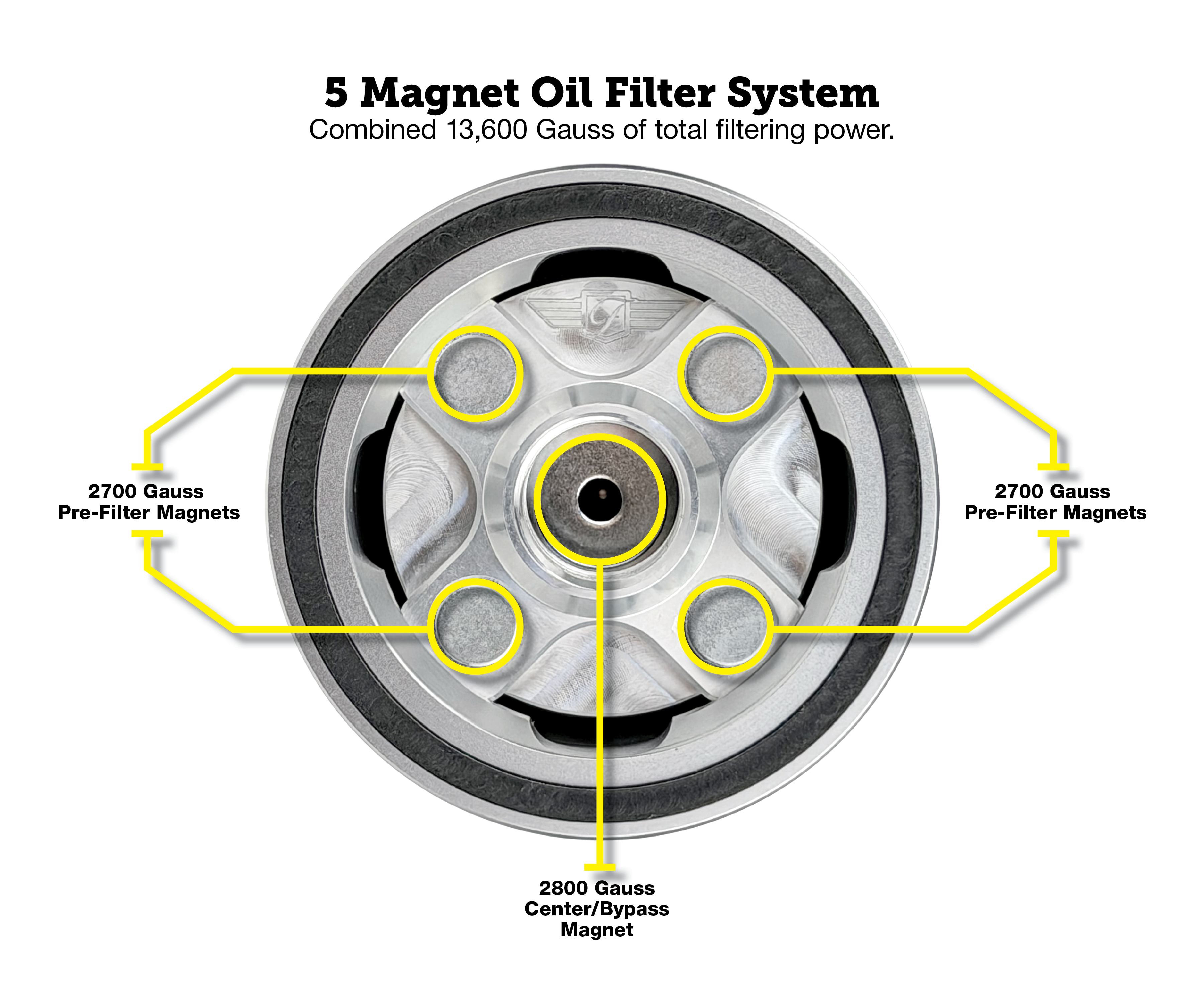 5 Magnet Oil Filter System
Combined 13,600 Gauss of total filtering power.

2700 Gauss
Pre-Filter Magnets

2700 Gauss
Pre-Filter Magnets

2800 Gauss
Center/Bypass
Magnet