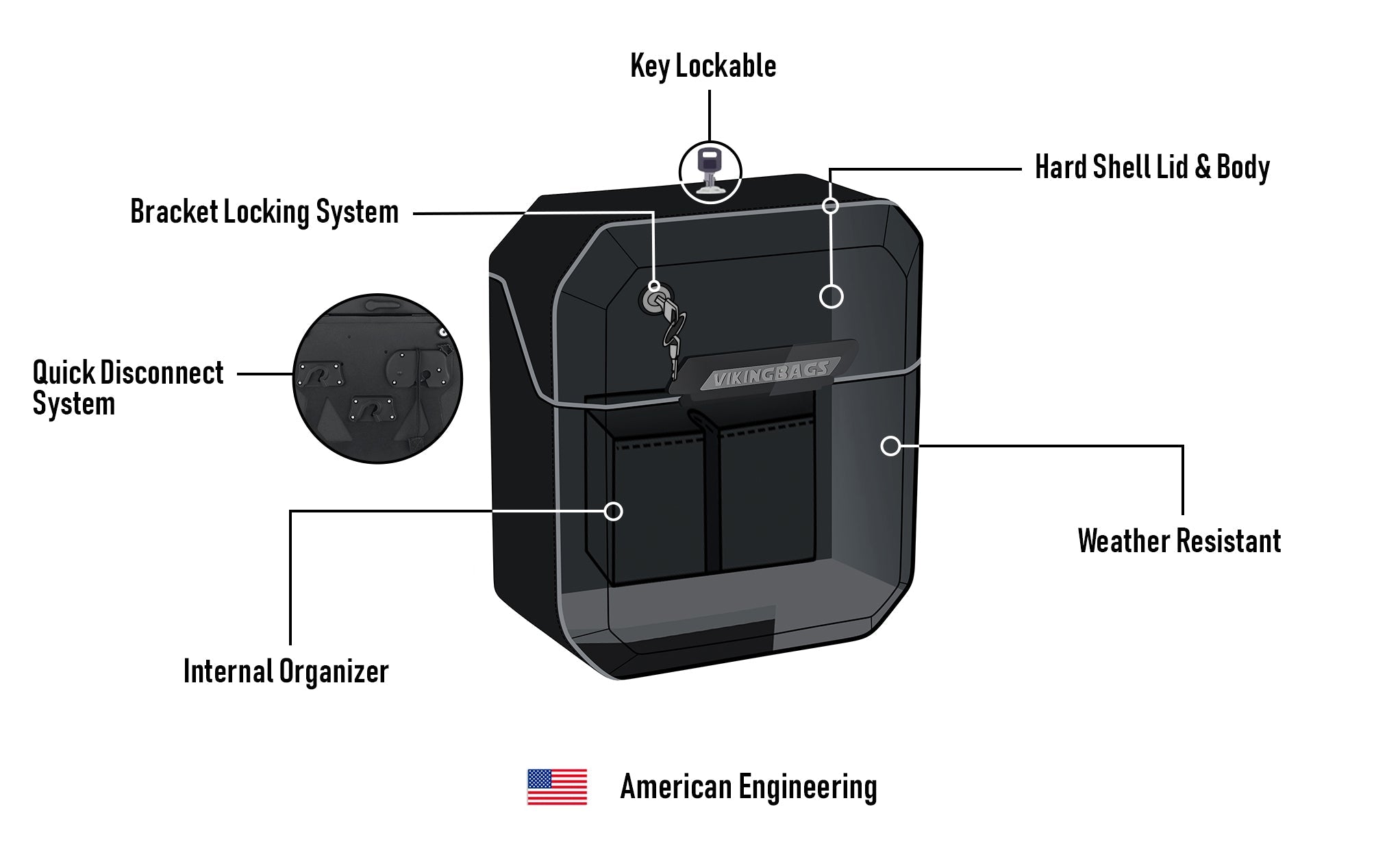 Key Lockable

Hard Shell Lid & Body

Bracket Locking System

Quick Disconnect System

VIKINGBAGS

Weather Resistant

Internal Organizer

American Engineering