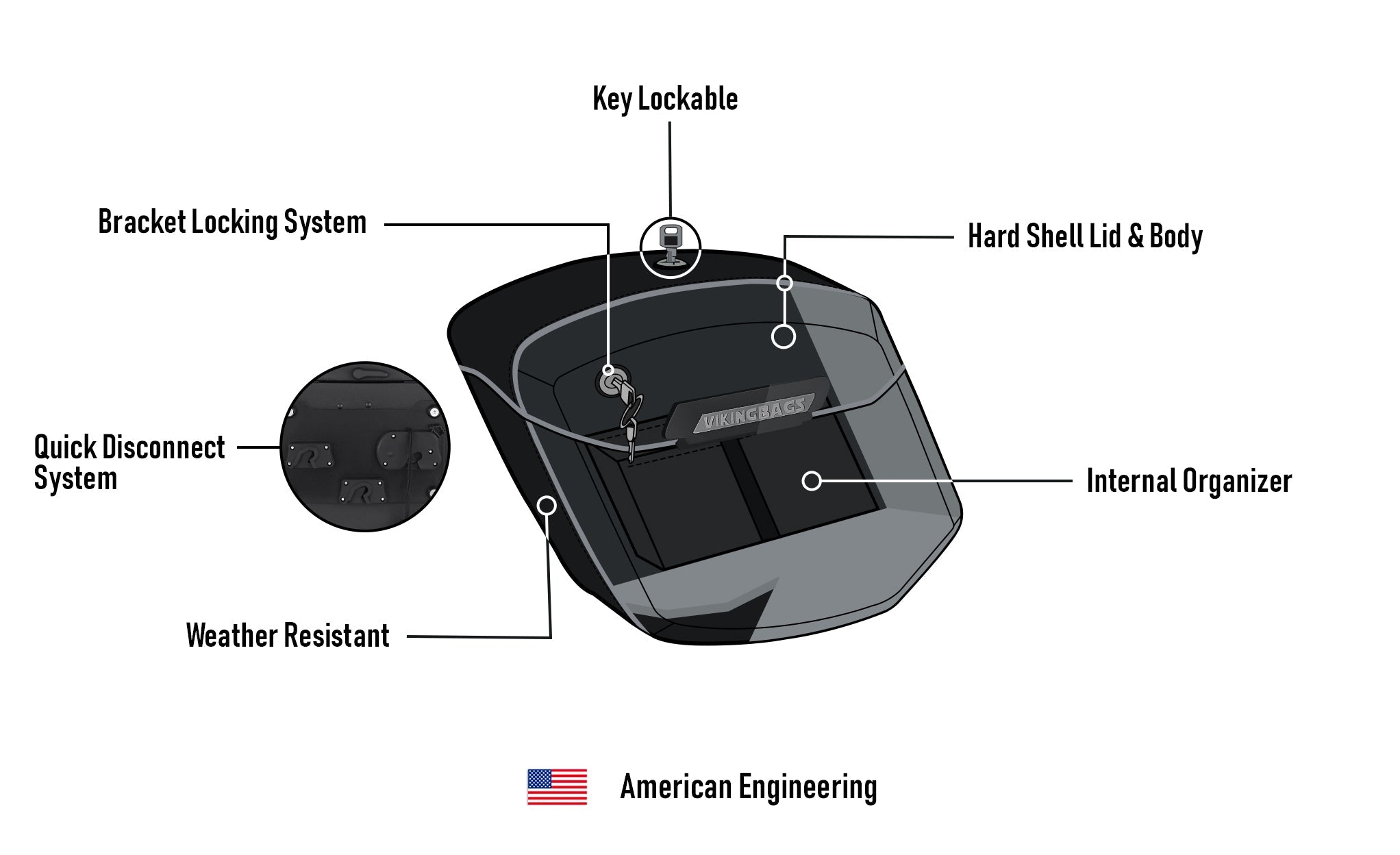 Key Lockable

Bracket Locking System

Hard Shell Lid & Body

VIKINGBAGS

Quick Disconnect System

Internal Organizer

Weather Resistant

American Engineering